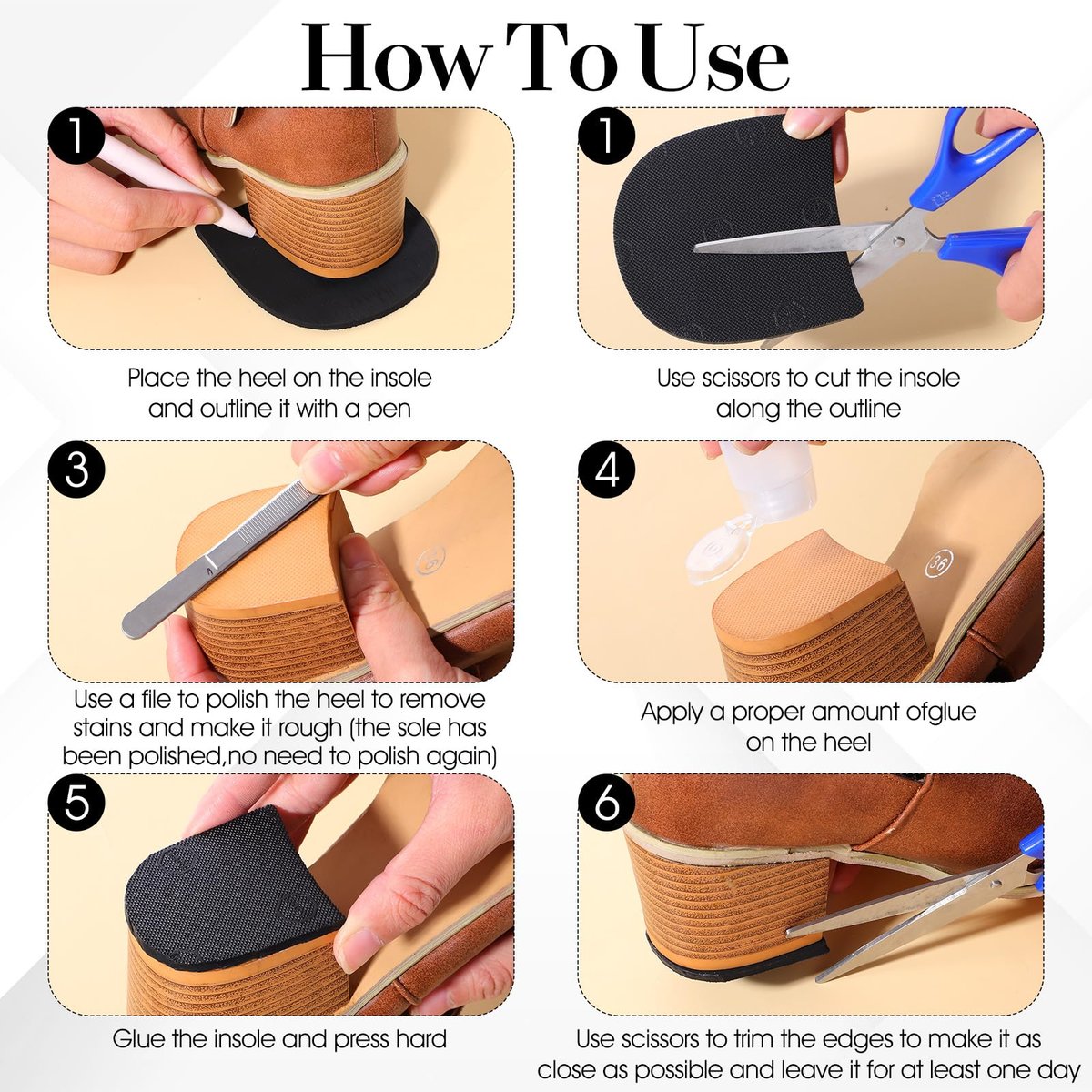 How To Use

1

Place the heel on the insole and outline it with a pen

1

Use scissors to cut the insole along the outline

3

Use a file to polish the heel to remove stains and make it rough (the sole has been polished,no need to polish again)

4

36

Apply a proper amount ofglue on the heel

5

Glue the insole and press hard

6

Use scissors to trim the edges to make it as close as possible and leave it for at least one day