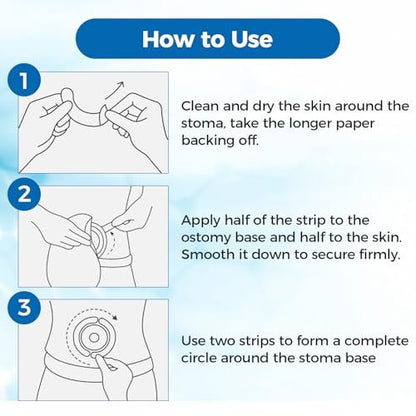 How to Use

1

Clean and dry the skin around the stoma, take the longer paper backing off.

2

Apply half of the strip to the ostomy base and half to the skin. Smooth it down to secure firmly.

3

Use two strips to form a complete circle around the stoma base