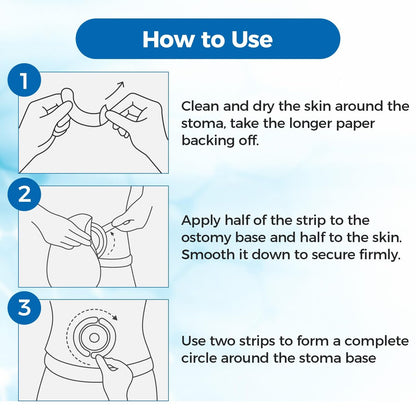 How to Use

1

Clean and dry the skin around the stoma, take the longer paper backing off.

2

Apply half of the strip to the ostomy base and half to the skin. Smooth it down to secure firmly.

3

Use two strips to form a complete circle around the stoma base