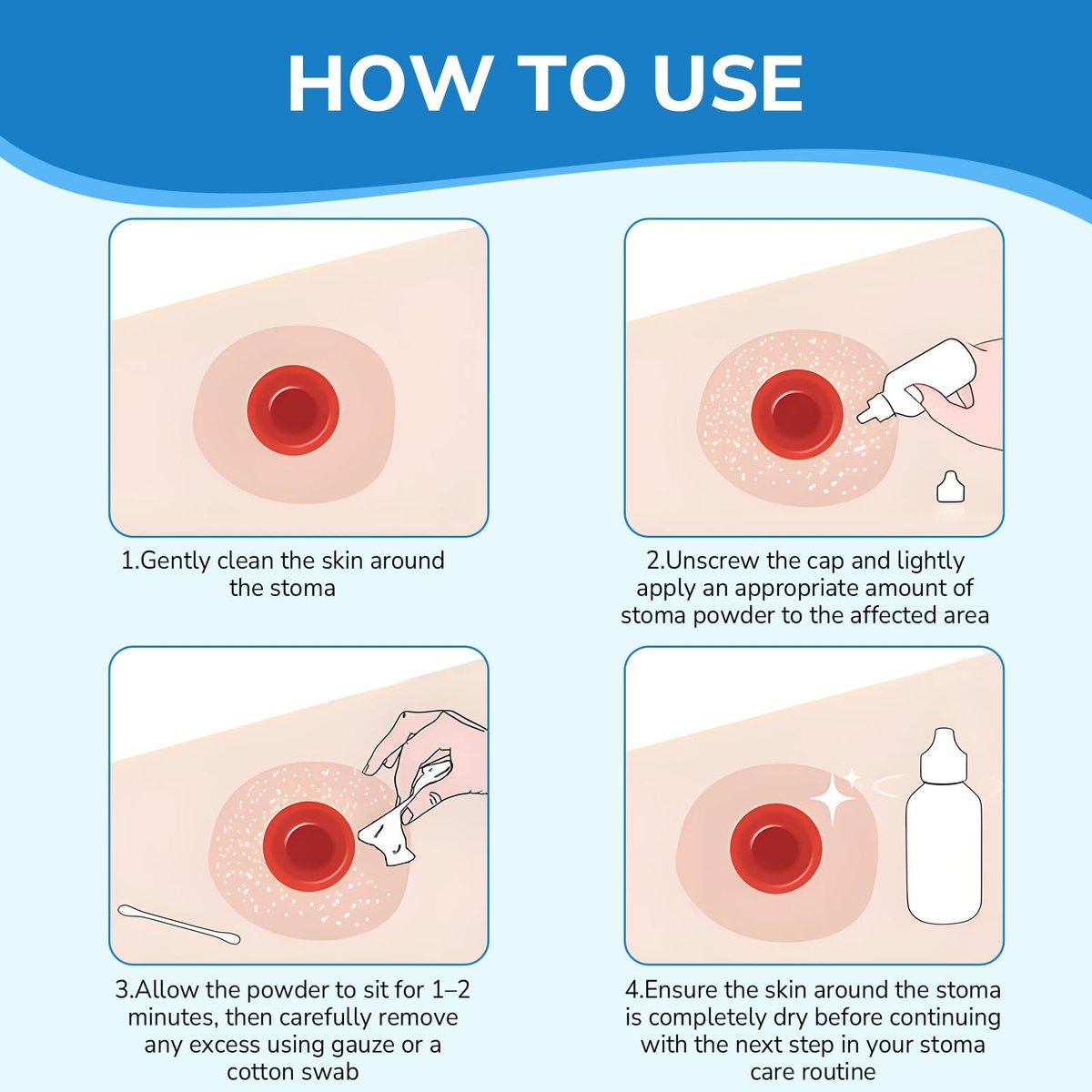 HOW TO USE

1.Gently clean the skin around the stoma

2.Unscrew the cap and lightly apply an appropriate amount of stoma powder to the affected area

3.Allow the powder to sit for 1–2 minutes, then carefully remove any excess using gauze or a cotton swab

4.Ensure the skin around the stoma is completely dry before continuing with the next step in your stoma care routine