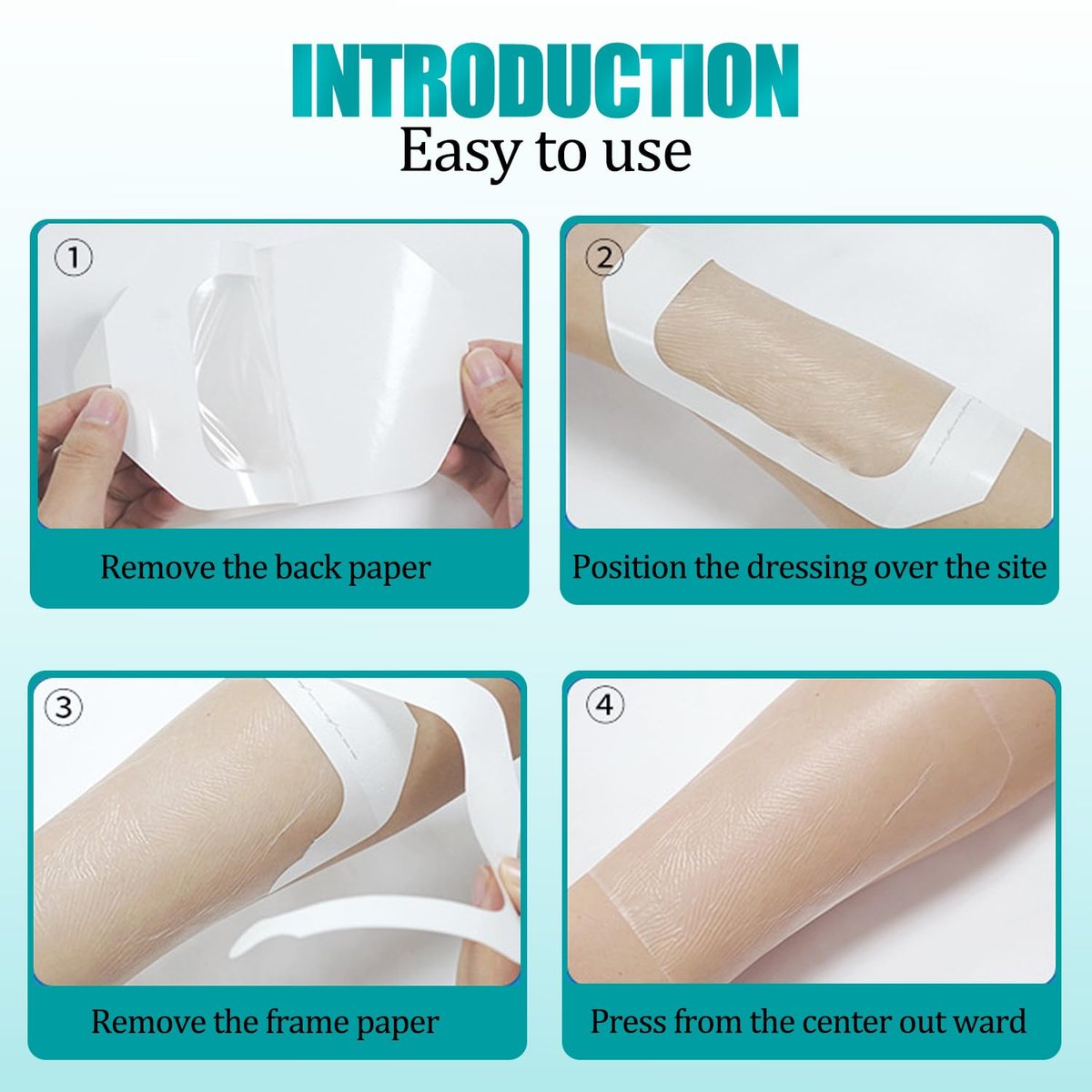 INTRODUCTION
Easy to use

①
Remove the back paper

②
Position the dressing over the site

③
Remove the frame paper

④
Press from the center out ward