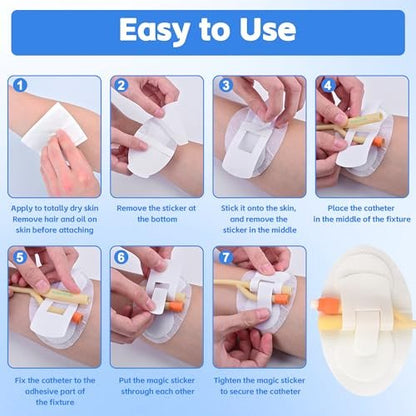 Easy to Use

1

Apply to totally dry skin Remove hair and oil on skin before attaching

2

Remove the sticker at the bottom

3

Stick it onto the skin, and remove the sticker in the middle

4

Place the catheter in the middle of the fixture

5

Fix the catheter to the adhesive part of the fixture

6

Put the magic sticker sthrough each other

7

Tighten the magic sticker to secure the catheter