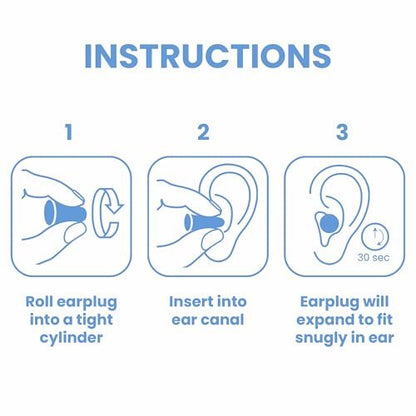 INSTRUCTIONS

1

Roll earplug into a tight cylinder

2

Insert into ear canal

3

30 sec

Earplug will expand to fit snugly in ear