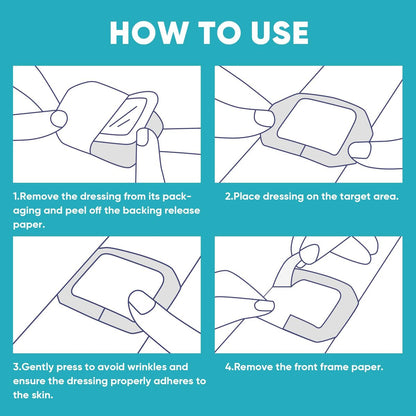 HOW TO USE

1.Remove the dressing from its packaging and peel off the backing release paper.

2.Place dressing on the target area.

3.Gently press to avoid wrinkles and ensure the dressing properly adheres to the skin.

4.Remove the front frame paper.