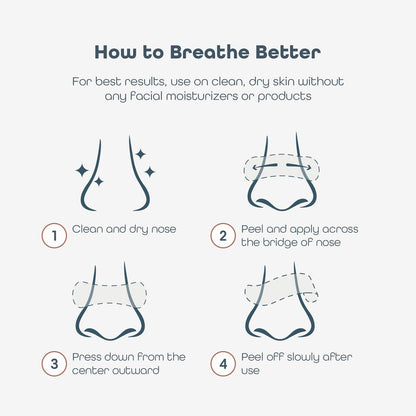 How to Breathe Better

For best results, use on clean, dry skin without any facial moisturizers or products

1 Clean and dry nose

2 Peel and apply across the bridge of nose

3 Press down from the center outward

4 Peel off slowly after use