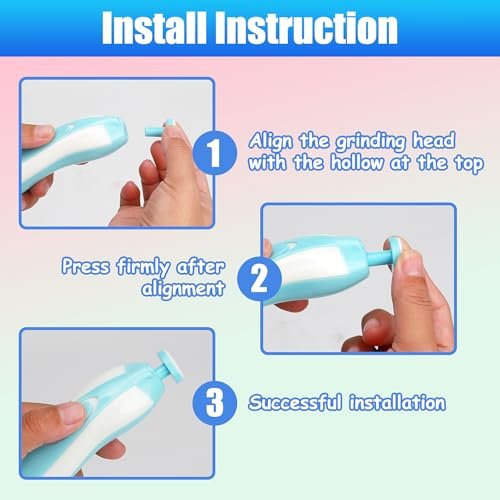 Install Instruction

1 Align the grinding head with the hollow at the top

Press firmly after alignment 2

3 Successful installation