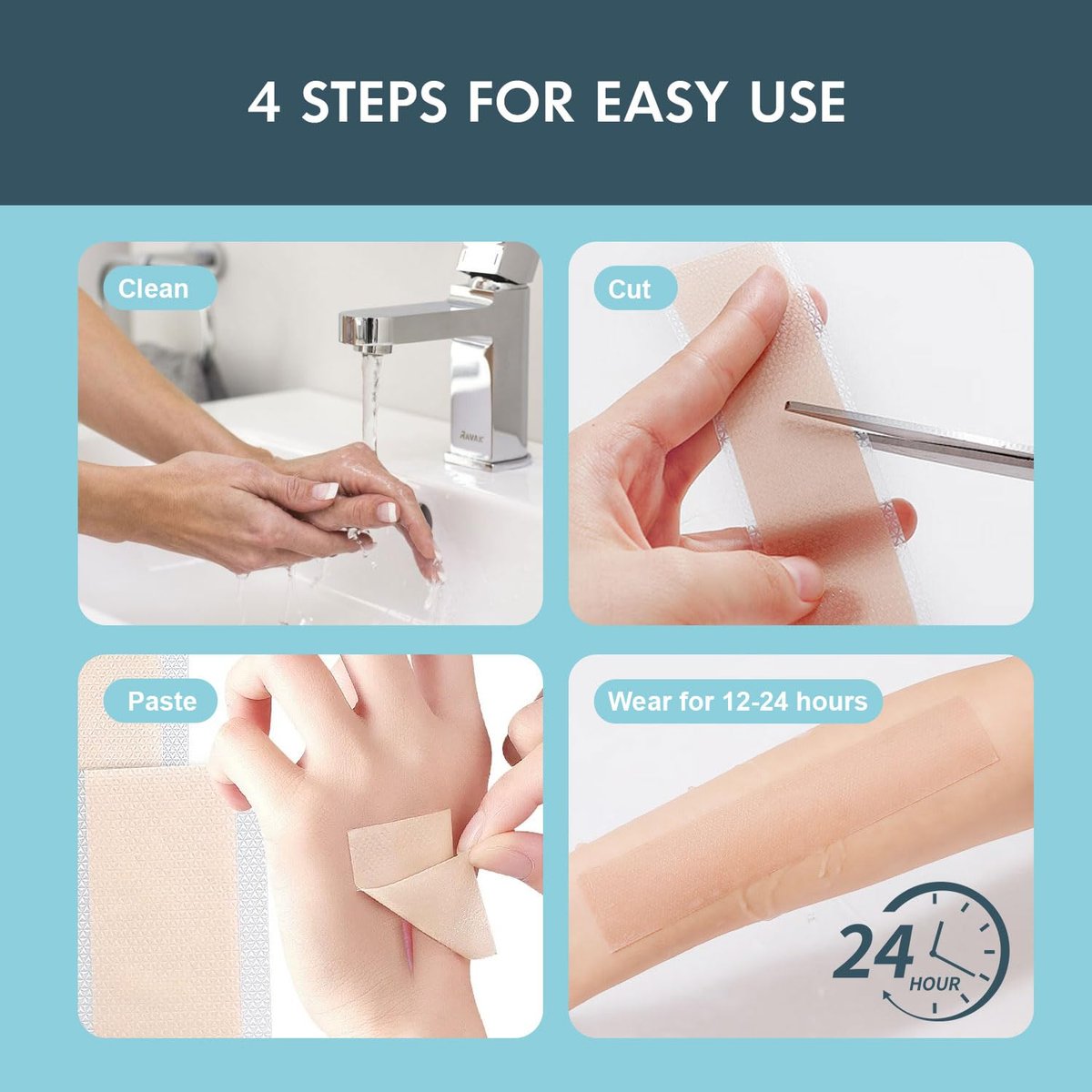 4 STEPS FOR EASY USE

Clean

RAVAK

Cut

Paste

Wear for 12-24 hours

24 HOUR