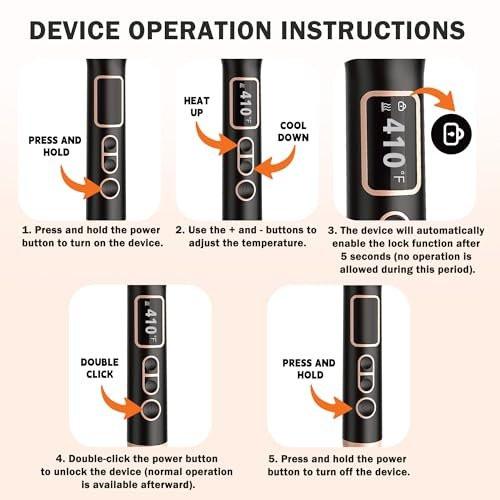 DEVICE OPERATION INSTRUCTIONS

PRESS AND HOLD

1. Press and hold the power button to turn on the device.

HEAT UP

410 °F

COOL DOWN

2. Use the + and - buttons to adjust the temperature.

410 °F

3. The device will automatically enable the lock function after 5 seconds (no operation is allowed during this period).

410 °F

DOUBLE CLICK

4. Double-click the power button to unlock the device (normal operation is available afterward).

PRESS AND HOLD

5. Press and hold the power button to turn off the device.