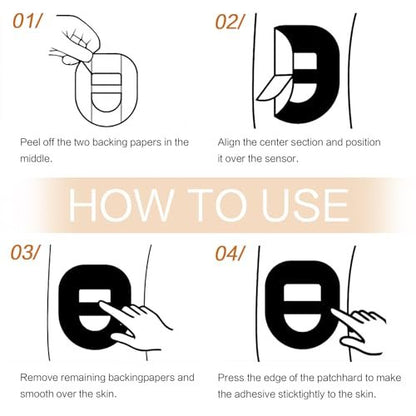 01/

Peel off the two backing papers in the middle.

02/

Align the center section and position it over the sensor.

HOW TO USE

03/

Remove remaining backingpapers and smooth over the skin.

04/

Press the edge of the patchhard to make the adhesive sticktightly to the skin.