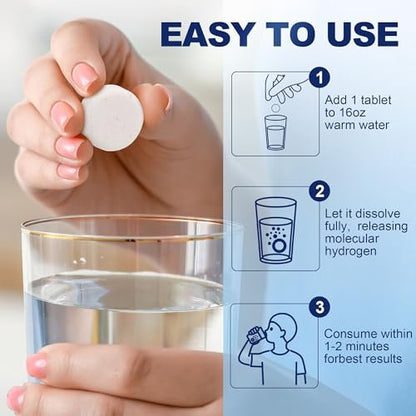 EASY TO USE

1
Add 1 tablet to 16oz warm water

2
Let it dissolve fully, releasing molecular hydrogen

3
Consume within 1-2 minutes forbest results