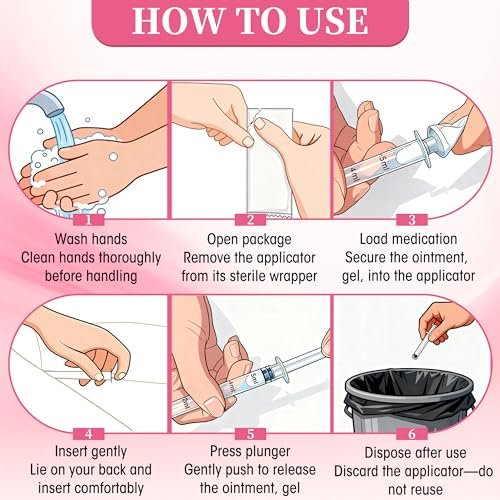 HOW TO USE

5 ml
4 ml

1
Wash hands
Clean hands thoroughly before handling

2
Open package
Remove the applicator from its sterile wrapper

3
Load medication
Secure the ointment, gel, into the applicator

5ml
4ml
3ml

4
Insert gently
Lie on your back and insert comfortably

5
Press plunger
Gently push to release the ointment, gel

6
Dispose after use
Discard the applicator—do not reuse