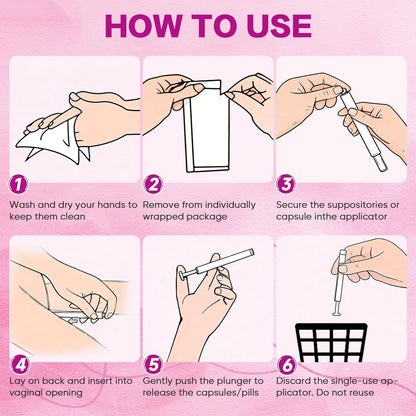 HOW TO USE

1
Wash and dry your hands to keep them clean

2
Remove from individually wrapped package

3
Secure the suppositories or capsule inthe applicator

4
Lay on back and insert into vaginal opening

5
Gently push the plunger to release the capsules/pills

6
Discard the single-use applicator. Do not reuse