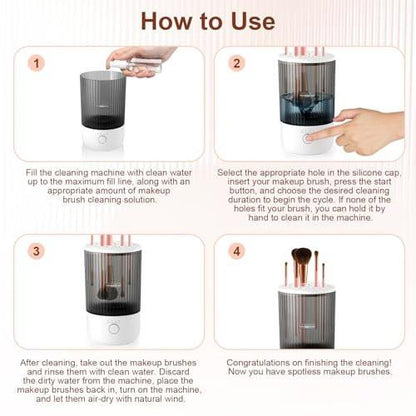 How to Use

1

Fill the cleaning machine with clean water up to the maximum fill line, along with an appropriate amount of makeup brush cleaning solution.

2

Select the appropriate hole in the silicone cap, insert your makeup brush, press the start button, and choose the desired cleaning duration to begin the cycle. If none of the holes fit your brush, you can hold it by hand to clean it in the machine.

3

After cleaning, take out the makeup brushes and rinse them with clean water. Discard the dirty water from the machine, place the makeup brushes back in, turn on the machine, and let them air-dry with natural wind.

4

Congratulations on finishing the cleaning! Now you have spotless makeup brushes.