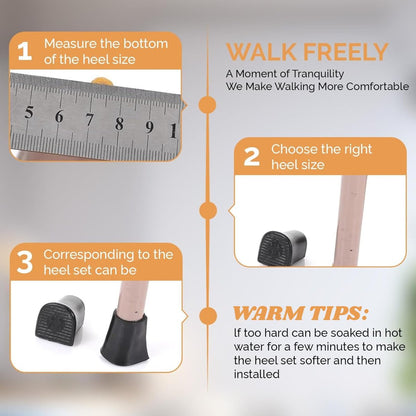 1 Measure the bottom of the heel size

5 6 7 8 9 1

WALK FREELY

A Moment of Tranquility
We Make Walking More Comfortable

2 Choose the right heel size

3 Corresponding to the heel set can be

WARM TIPS:

If too hard can be soaked in hot water for a few minutes to make the heel set softer and then installed