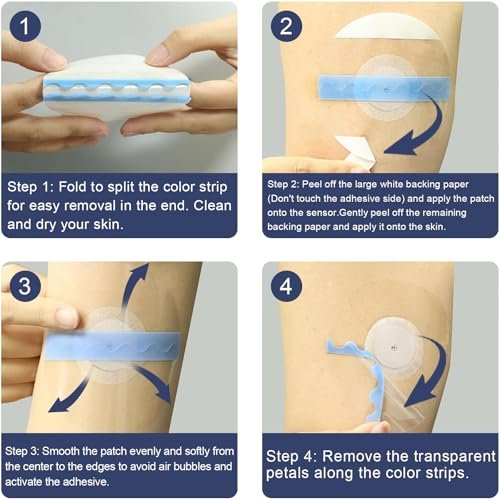 1

Step 1: Fold to split the color strip for easy removal in the end. Clean and dry your skin.

2

Step 2: Peel off the large white backing paper (Don't touch the adhesive side) and apply the patch onto the sensor.Gently peel off the remaining backing paper and apply it onto the skin.

3

Step 3: Smooth the patch evenly and softly from the center to the edges to avoid air bubbles and activate the adhesive.

4

Step 4: Remove the transparent petals along the color strips.