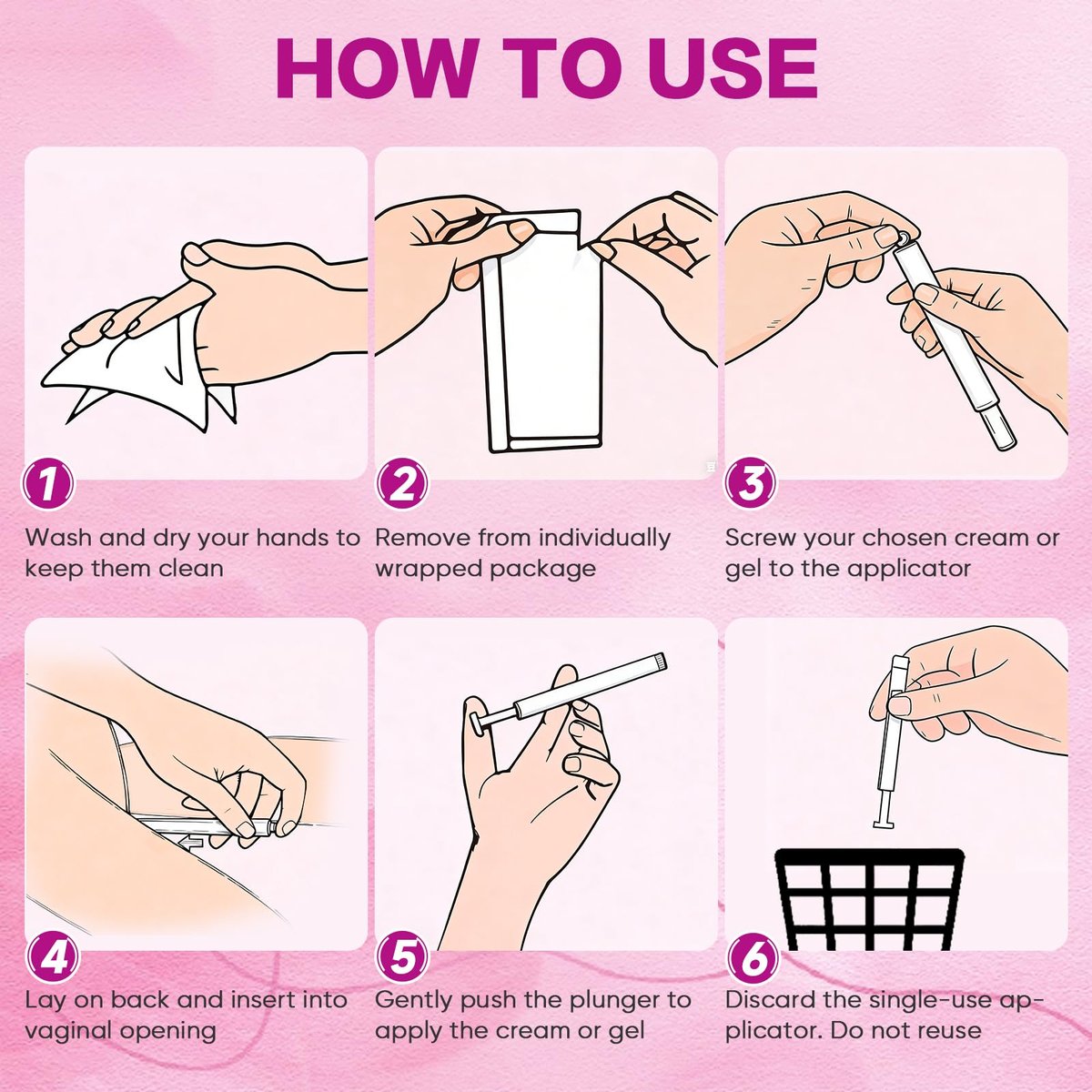 HOW TO USE

1
Wash and dry your hands to keep them clean

2
Remove from individually wrapped package

3
Screw your chosen cream or gel to the applicator

4
Lay on back and insert into vaginal opening

5
Gently push the plunger to apply the cream or gel

6
Discard the single-use applicator. Do not reuse