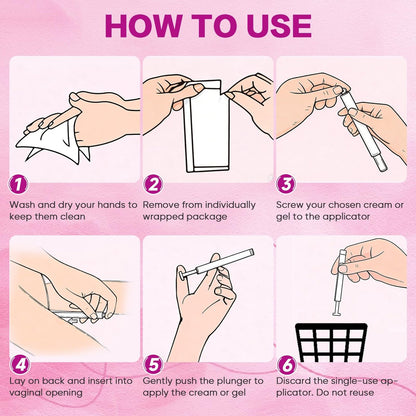 HOW TO USE

1
Wash and dry your hands to keep them clean

2
Remove from individually wrapped package

3
Screw your chosen cream or gel to the applicator

4
Lay on back and insert into vaginal opening

5
Gently push the plunger to apply the cream or gel

6
Discard the single-use applicator. Do not reuse