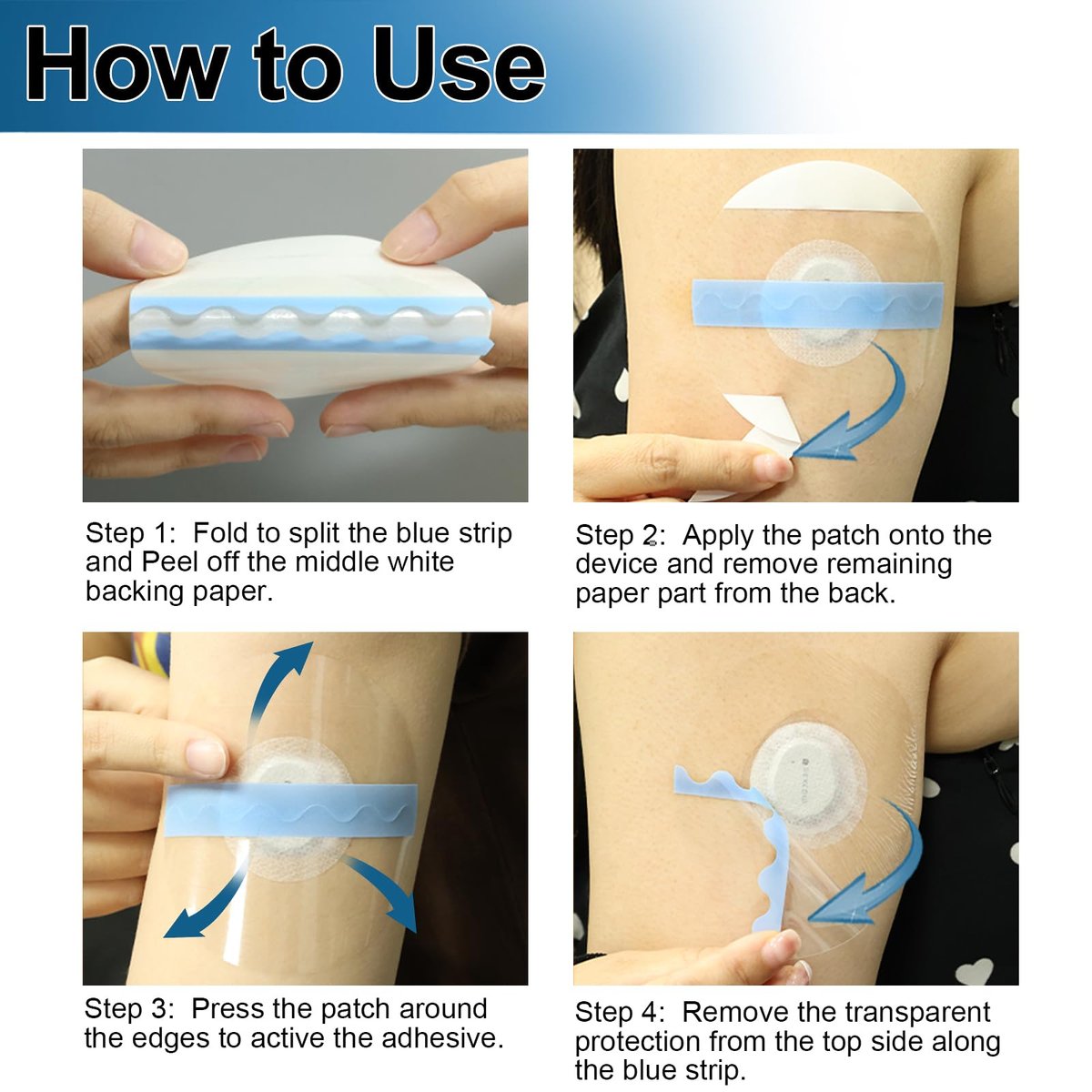 How to Use

Step 1: Fold to split the blue strip and Peel off the middle white backing paper.

Step 2: Apply the patch onto the device and remove remaining paper part from the back.

Step 3: Press the patch around the edges to active the adhesive.

Step 4: Remove the transparent protection from the top side along the blue strip.