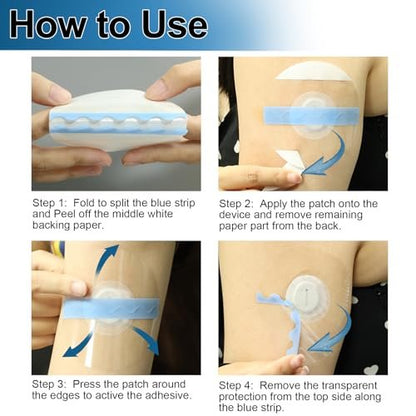 How to Use

Step 1: Fold to split the blue strip and Peel off the middle white backing paper.

Step 2: Apply the patch onto the device and remove remaining paper part from the back.

Step 3: Press the patch around the edges to active the adhesive.

Step 4: Remove the transparent protection from the top side along the blue strip.