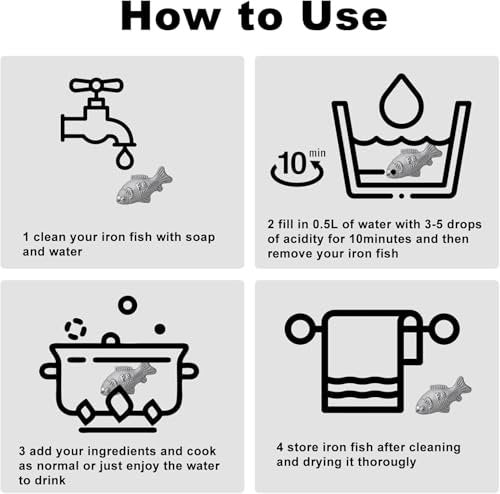 How to Use

1 clean your iron fish with soap and water

10 min

2 fill in 0.5L of water with 3-5 drops of acidity for 10minutes and then remove your iron fish

3 add your ingredients and cook as normal or just enjoy the water to drink

4 store iron fish after cleaning and drying it thorougly