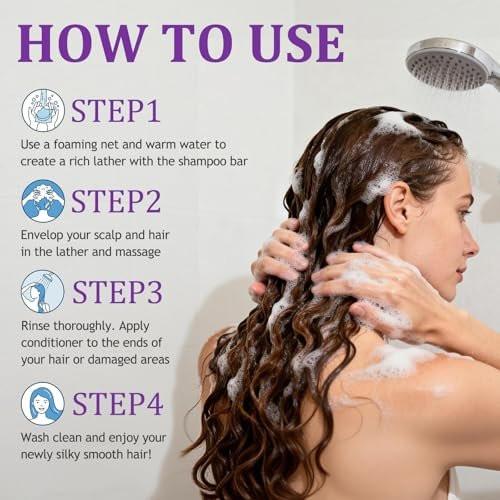 HOW TO USE

STEP1

Use a foaming net and warm water to create a rich lather with the shampoo bar

STEP2

Envelop your scalp and hair in the lather and massage

STEP3

Rinse thoroughly. Apply conditioner to the ends of your hair or damaged areas

STEP4

Wash clean and enjoy your newly silky smooth hair!