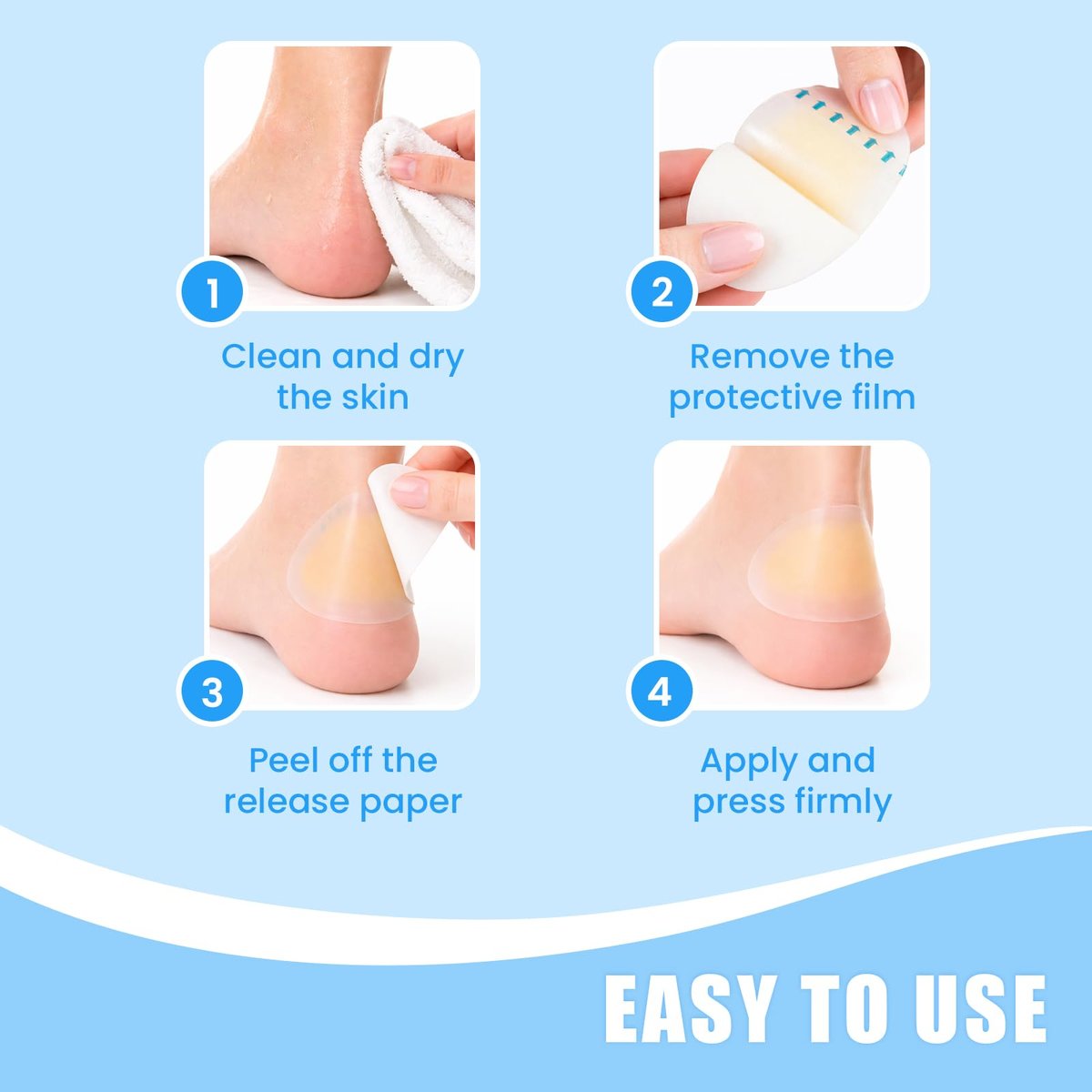 1
Clean and dry the skin

2
Remove the protective film

3
Peel off the release paper

4
Apply and press firmly

EASY TO USE